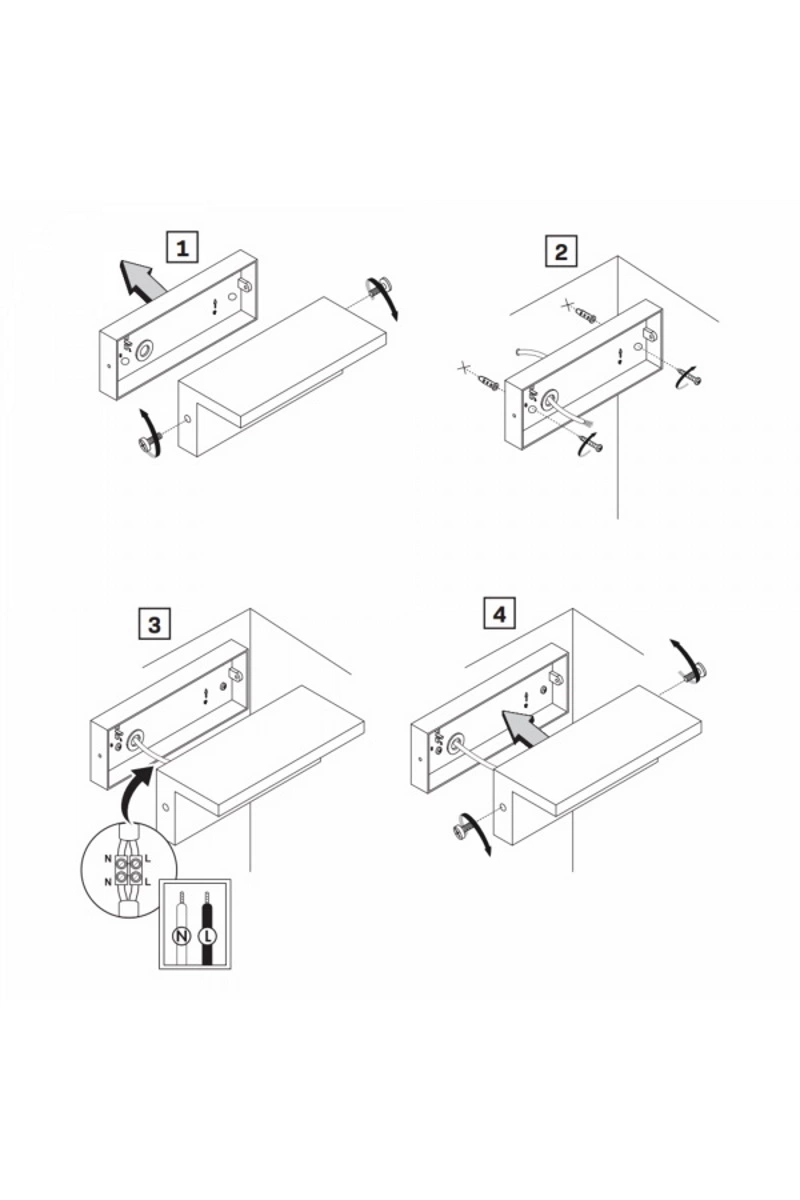 1

2

3

N L
N L

N L

4