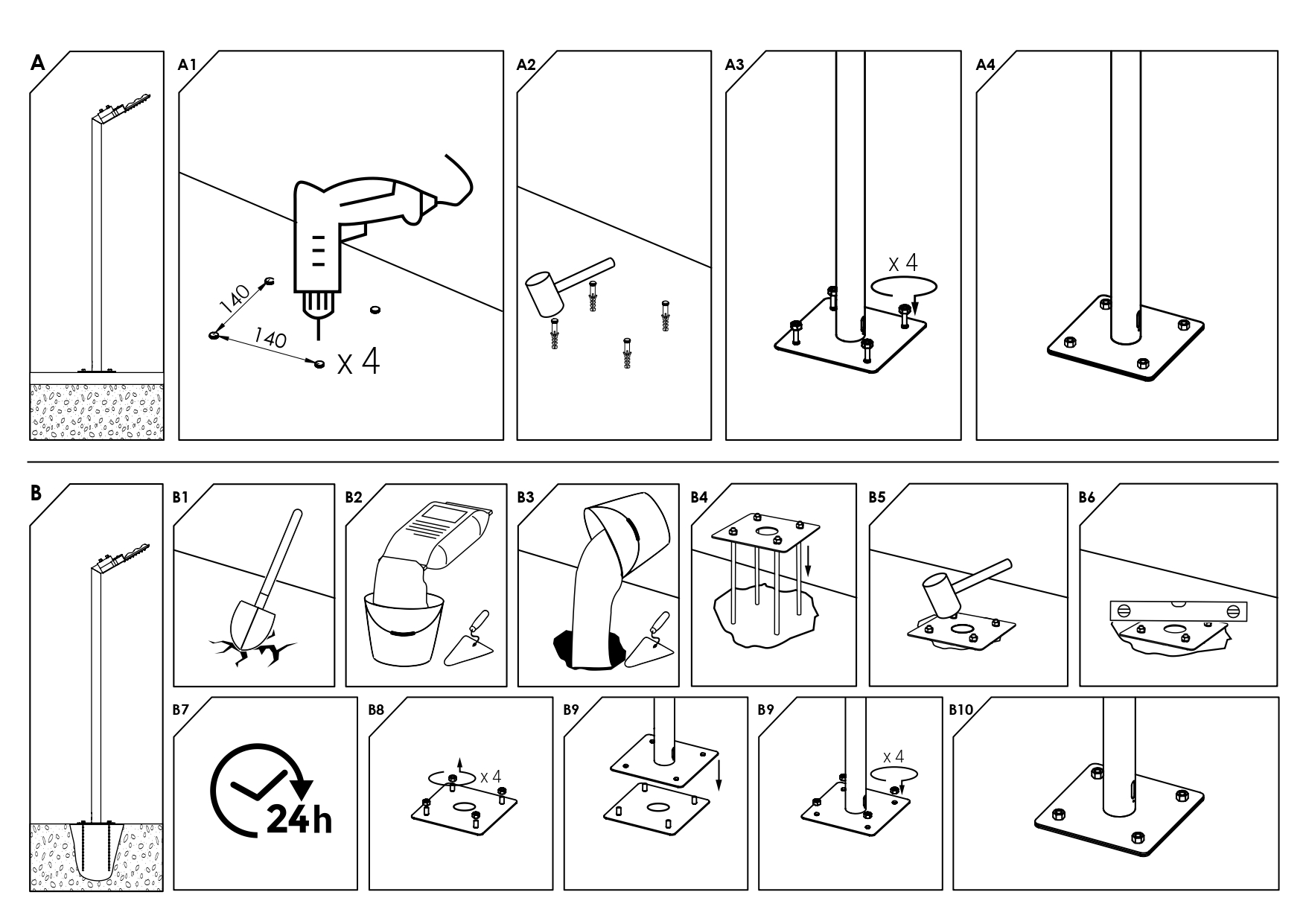 A

A1

140

140

x 4

A2

A3

x 4

A4

B

B1

B2

B3

B4

B5

B6

B7

24h

B8

x 4

B9

B9

x 4

B10