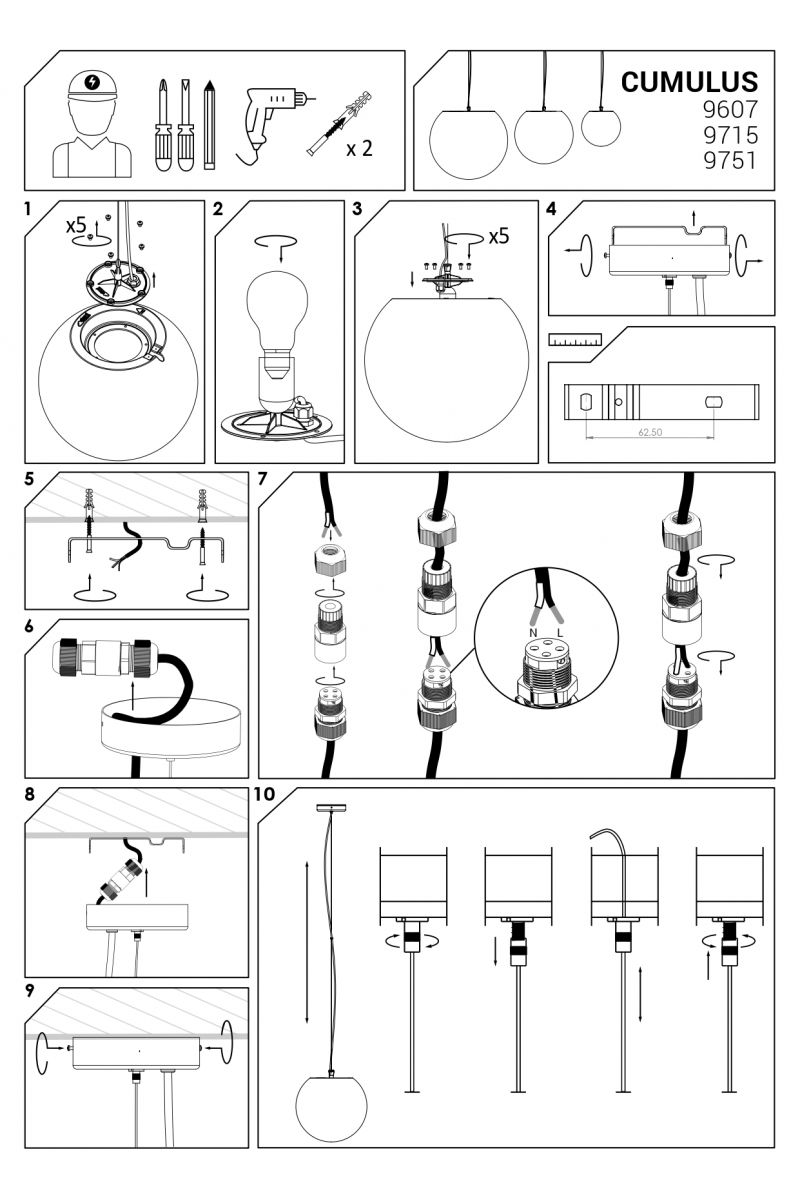 x 2

CUMULUS
9607
9715
9751

1
x5

2

3
x5

4

62.50

5

6

7
N L

8

9

10