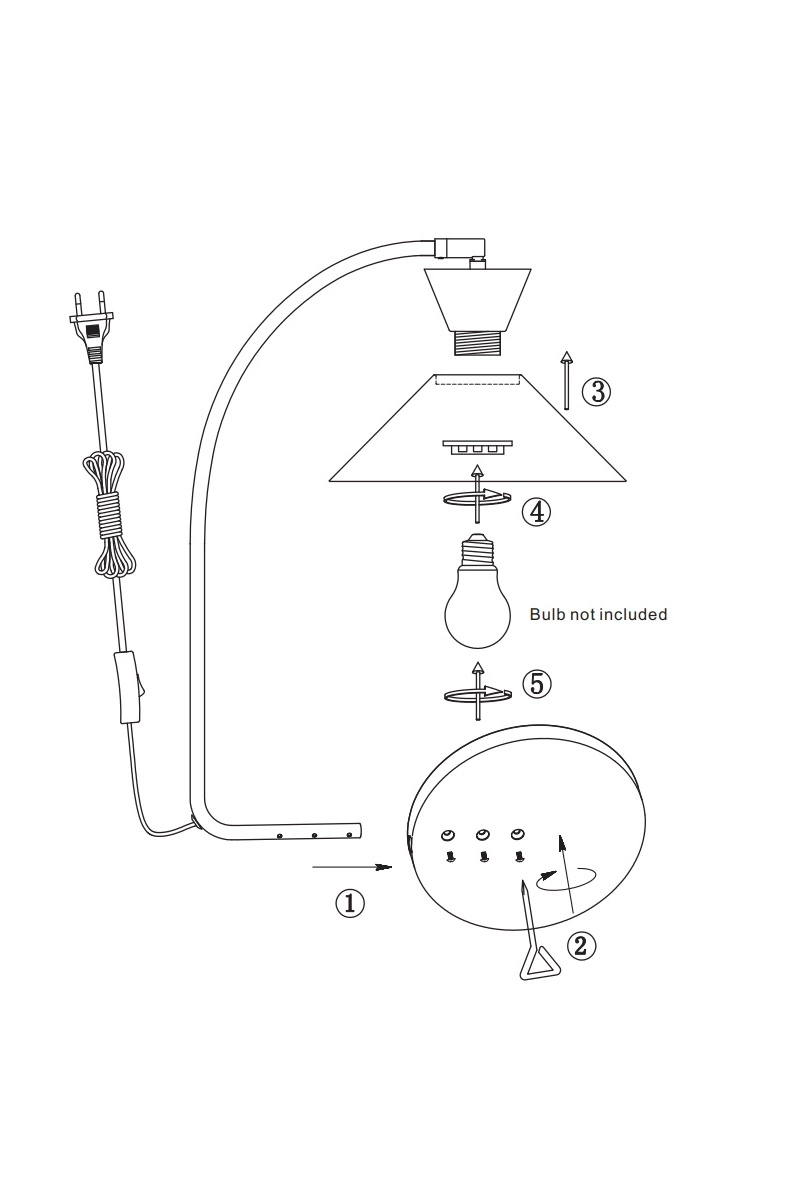 ③

④

Bulb not included

⑤

①

②