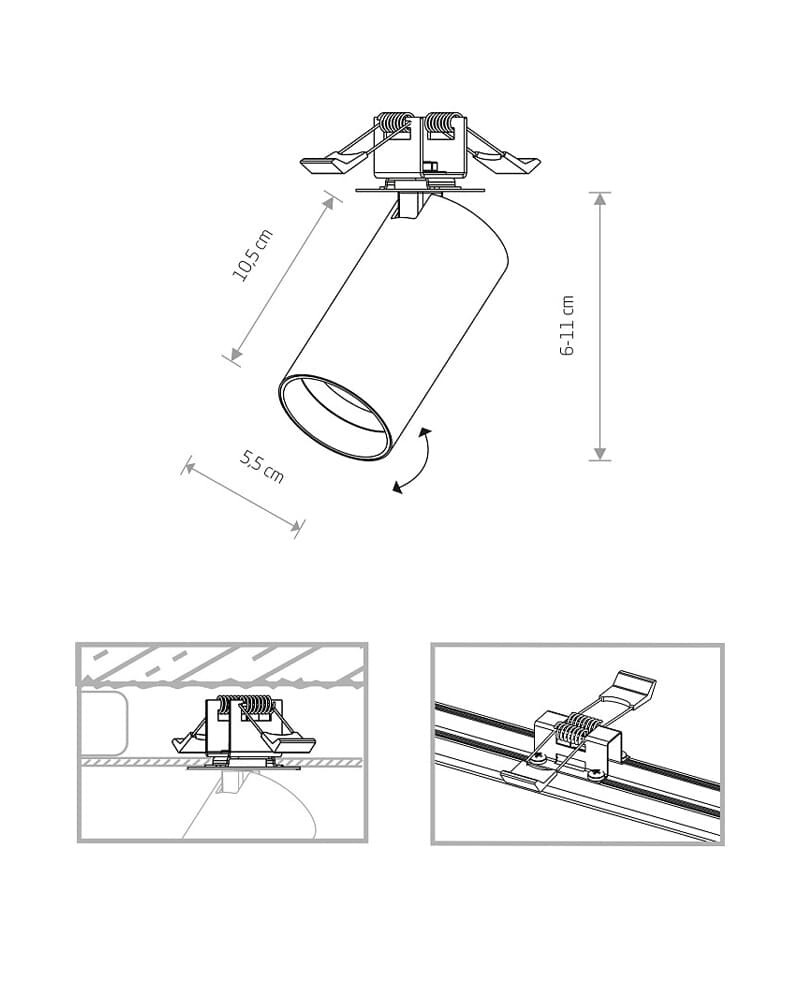 10,5 cm

6-11 cm

5,5 cm