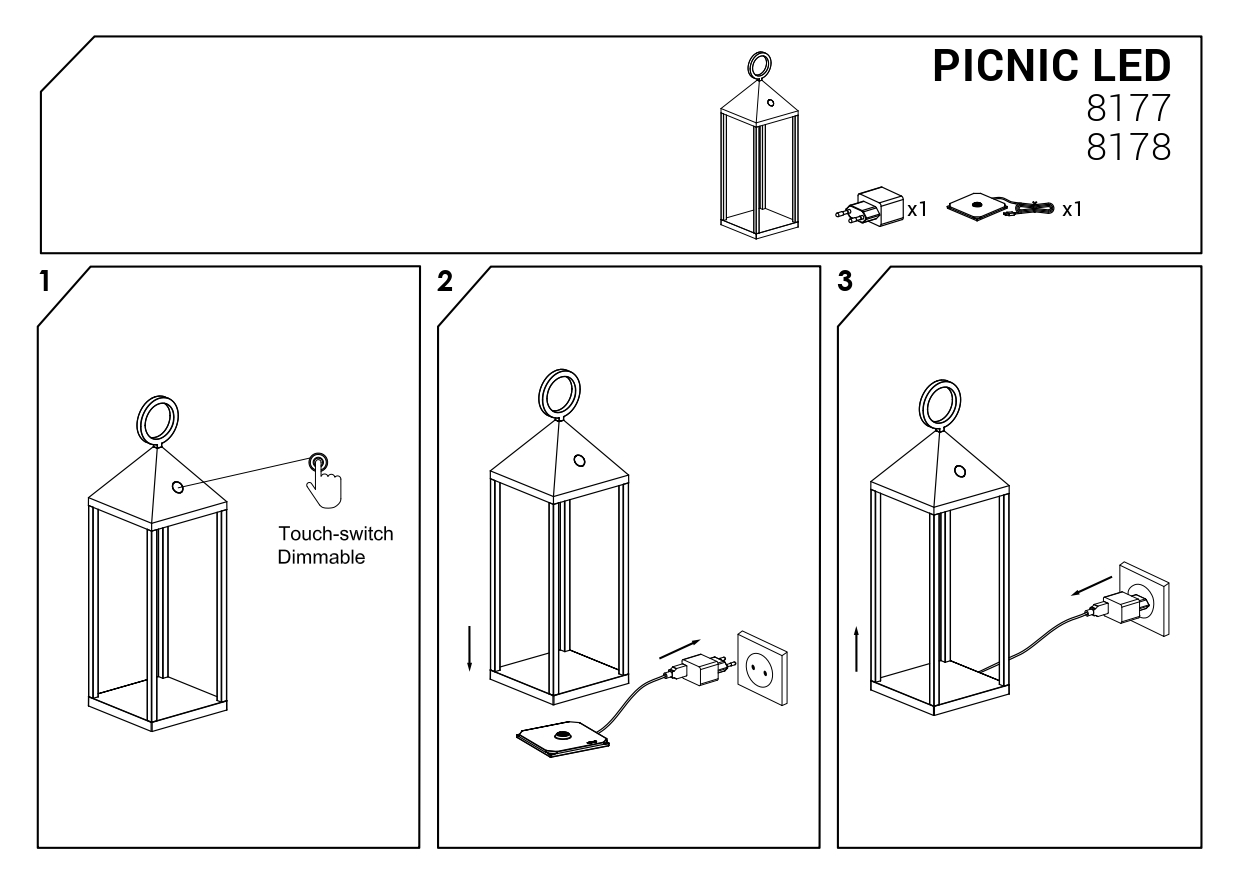 PICNIC LED
8177
8178

x1

x1

1

Touch-switch
Dimmable

2

3