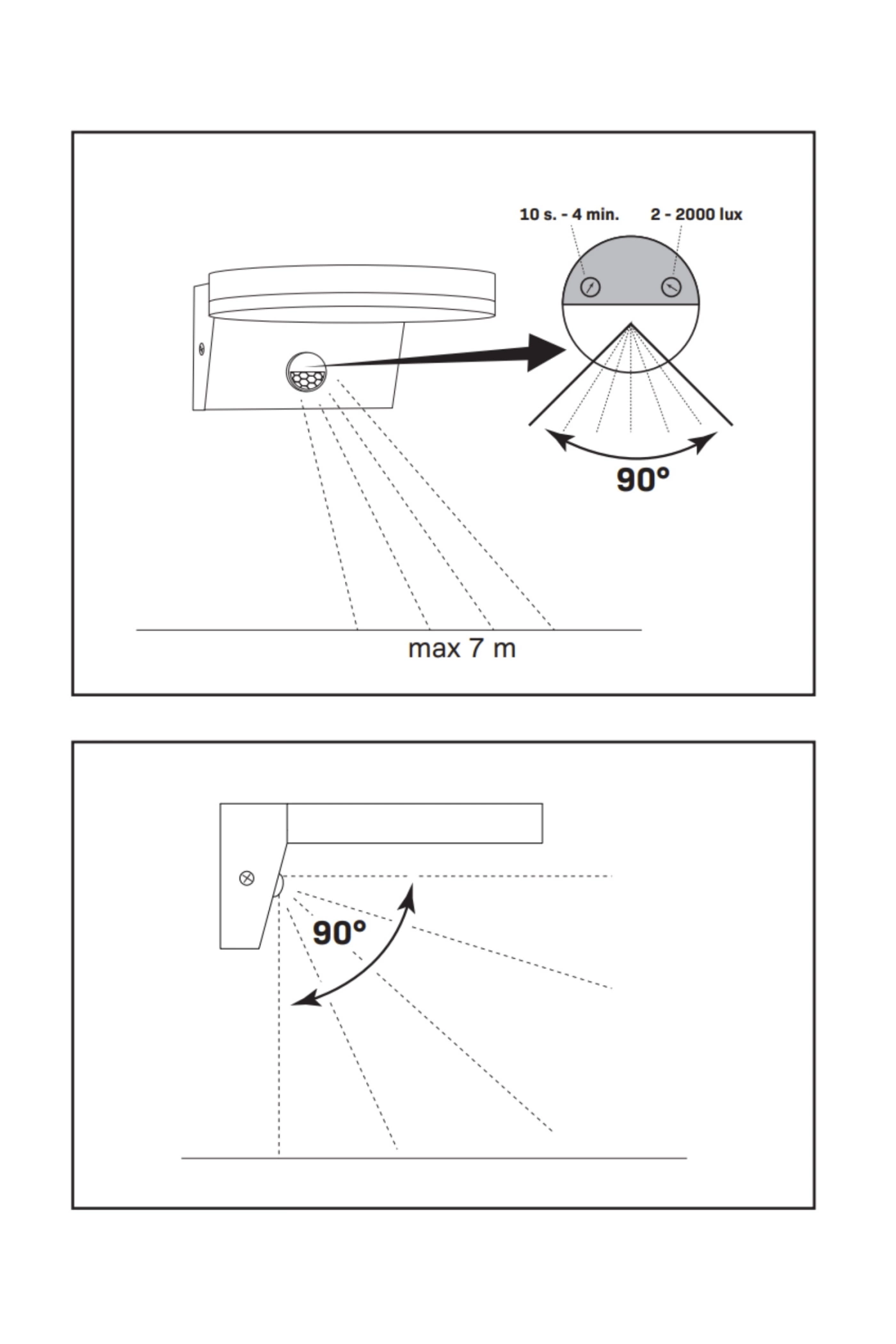 10 s. - 4 min.
2 - 2000 lux
90°
max 7 m

90°