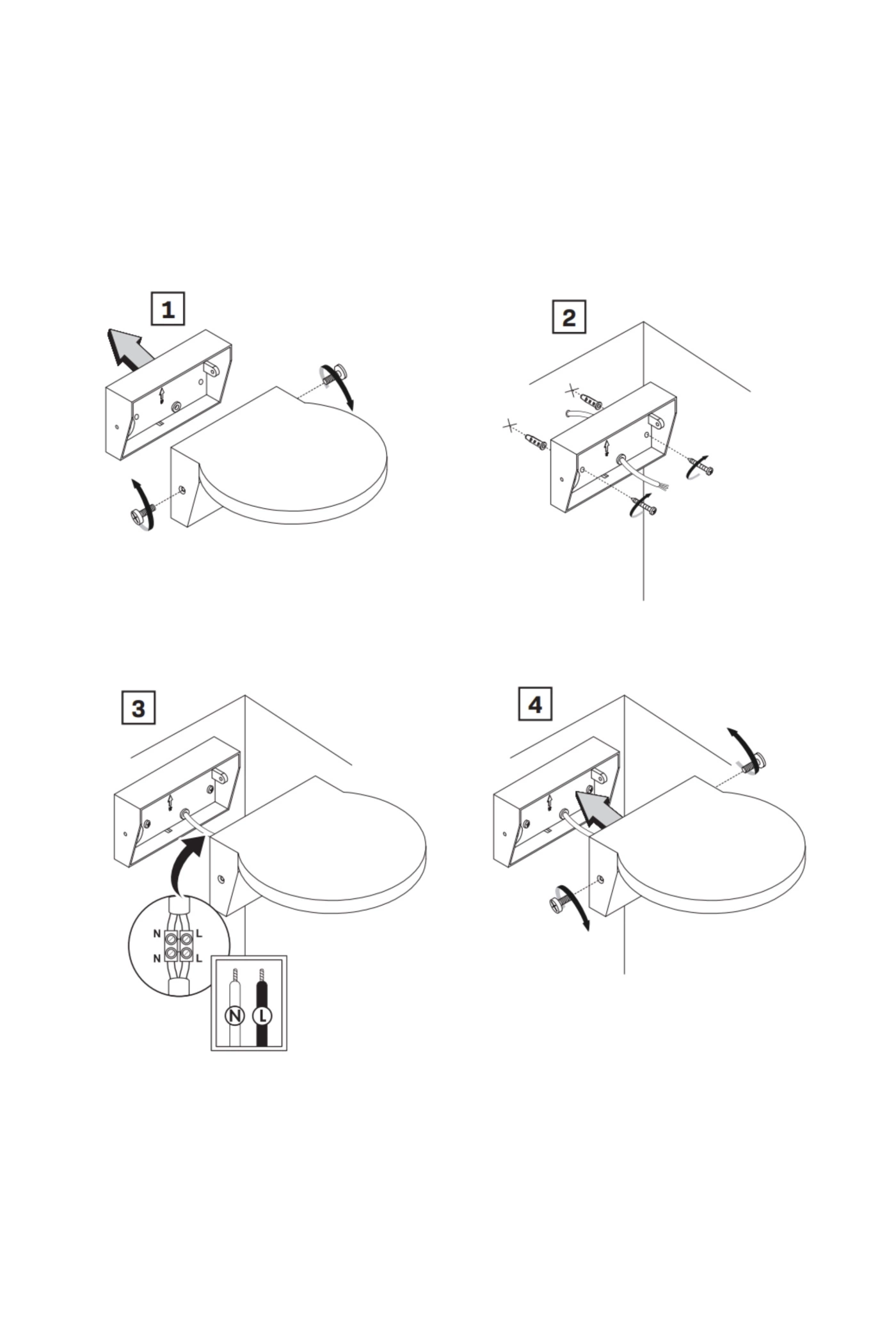 1

2

3

N L
N L

N L

4