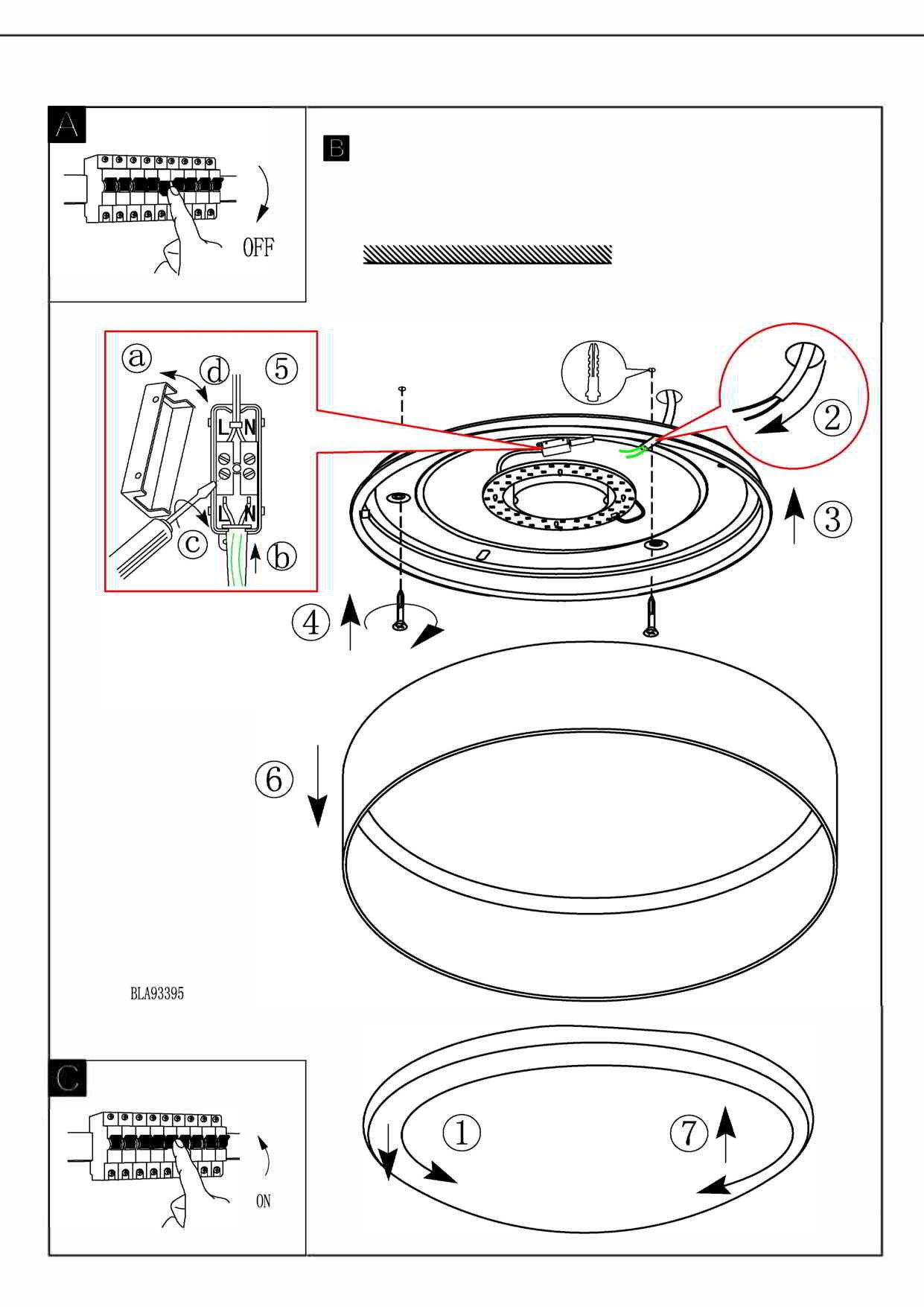 A

OFF

B

a d 5

L N

L N

c b

2

3

4

6

BLA93395

C

ON

1

7